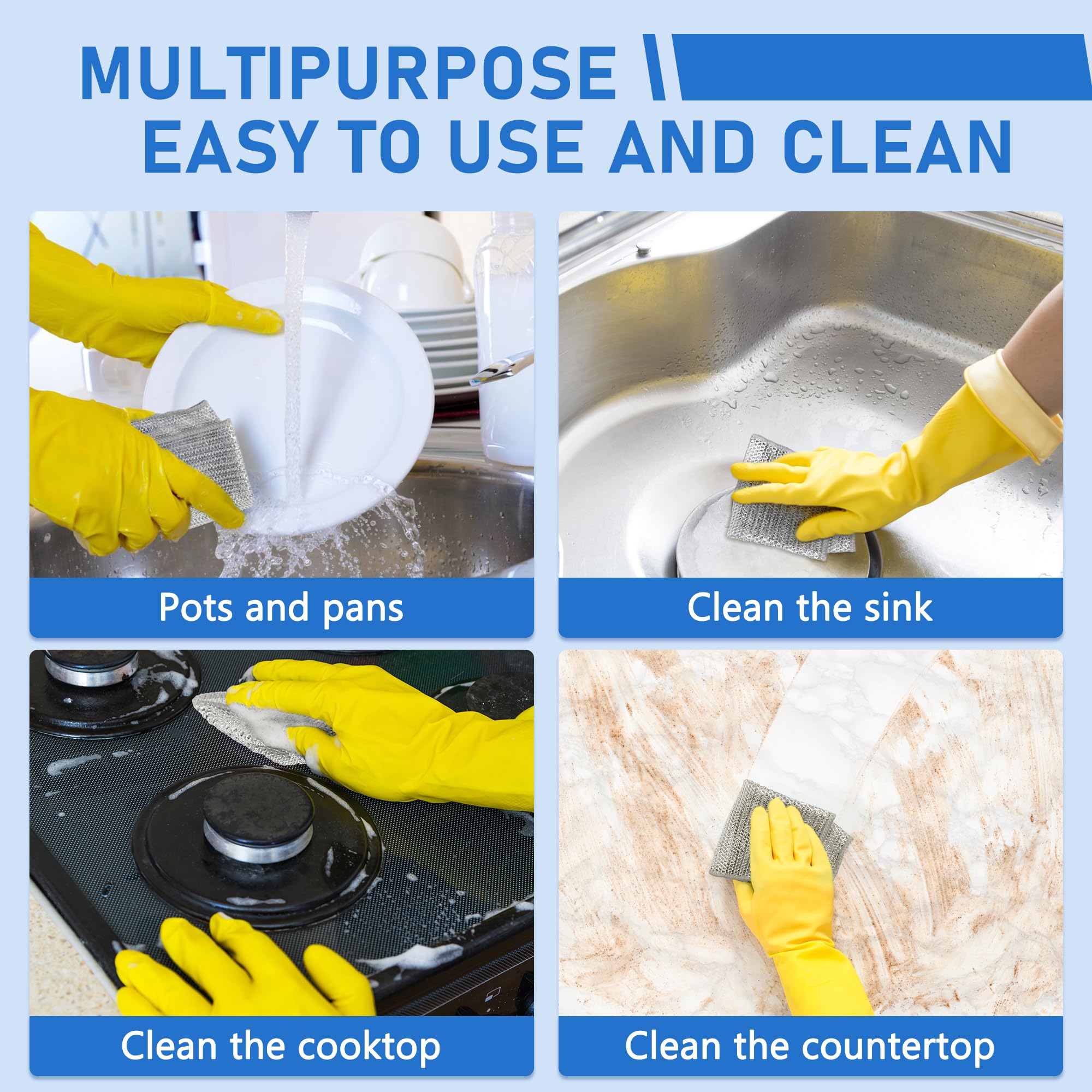 MULTIPURPOSE
EASY TO USE AND CLEAN

Pots and pans

Clean the sink

Clean the cooktop

Clean the countertop